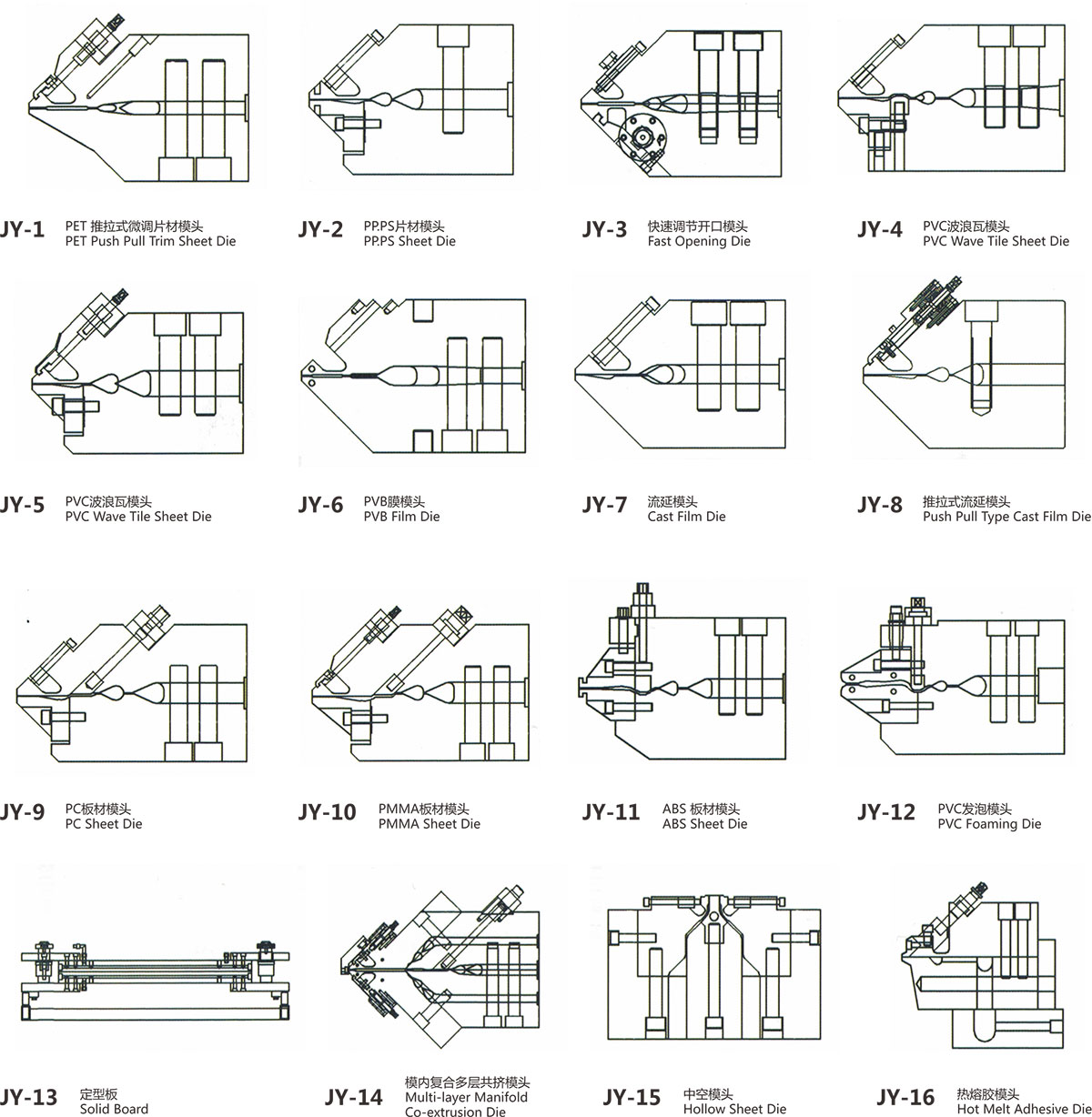 JY-1 PET 推拉式微调片材模头
PET Push Pull Trim Sheet Die

JY-2 PP.PS片材模头
PP.PS Sheet Die

JY-3 快速调节开口模头
Fast Opening Die

JY-4 PVC波浪瓦模头
PVC Wave Tile Sheet Die

JY-5 PVC波浪瓦模头
PVC Wave Tile Sheet Die

JY-6 PVB膜模头
PVB Film Die

JY-7 流延模头
Cast Film Die

JY-8 推拉式流延模头
Push Pull Type Cast Film Die

JY-9 PC板材模头
PC Sheet Die

JY-10 PMMA板材模头
PMMA Sheet Die

JY-11 ABS 板材模头
ABS Sheet Die

JY-12 PVC发泡模头
PVC Foaming Die

JY-13 定型板
Solid Board

JY-14 模内复合多层共挤模头
Multi-layer Manifold Co-extrusion Die

JY-15 中空模头
Hollow Sheet Die

JY-16 热熔胶模头
Hot Melt Adhesive Die