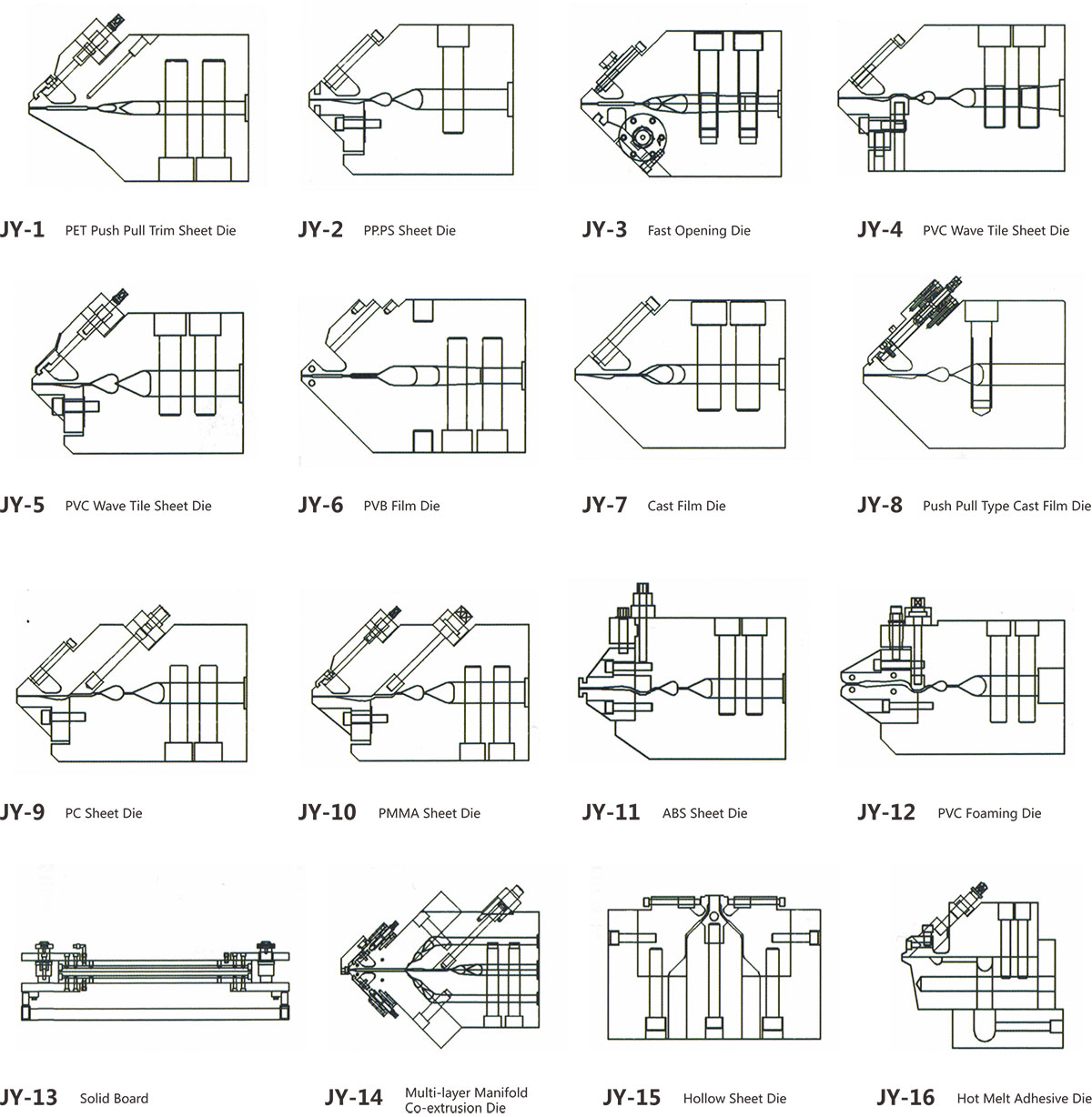 JY-1 PET Push Pull Trim Sheet Die

JY-2 PP.PS Sheet Die

JY-3 Fast Opening Die

JY-4 PVC Wave Tile Sheet Die

JY-5 PVC Wave Tile Sheet Die

JY-6 PVB Film Die

JY-7 Cast Film Die

JY-8 Push Pull Type Cast Film Die

JY-9 PC Sheet Die

JY-10 PMMA Sheet Die

JY-11 ABS Sheet Die

JY-12 PVC Foaming Die

JY-13 Solid Board

JY-14 Multi-layer Manifold Co-extrusion Die

JY-15 Hollow Sheet Die

JY-16 Hot Melt Adhesive Die